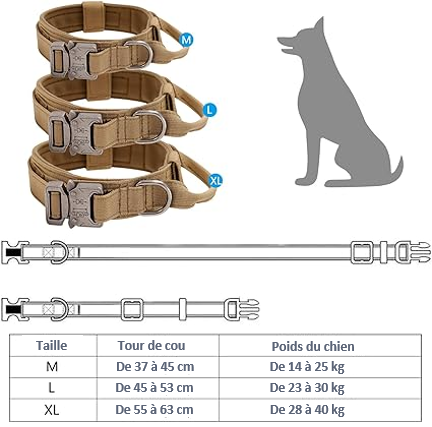 M
L
XL

| Taille | Tour de cou | Poids du chien |
|---|---|---|
| M | De 37 à 45 cm | De 14 à 25 kg |
| L | De 45 à 53 cm | De 23 à 30 kg |
| XL | De 55 à 63 cm | De 28 à 40 kg |