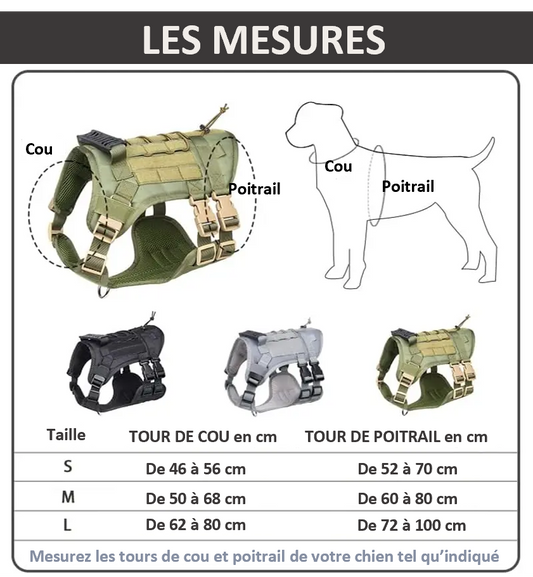 LES MESURES

Cou

Poitrail

Cou

Poitrail

| Taille | TOUR DE COU en cm | TOUR DE POITRAIL en cm |
|---|---|---|
| S | De 46 à 56 cm | De 52 à 70 cm |
| M | De 50 à 68 cm | De 60 à 80 cm |
| L | De 62 à 80 cm | De 72 à 100 cm |

Mesurez les tours de cou et poitrail de votre chien tel qu'indiqué