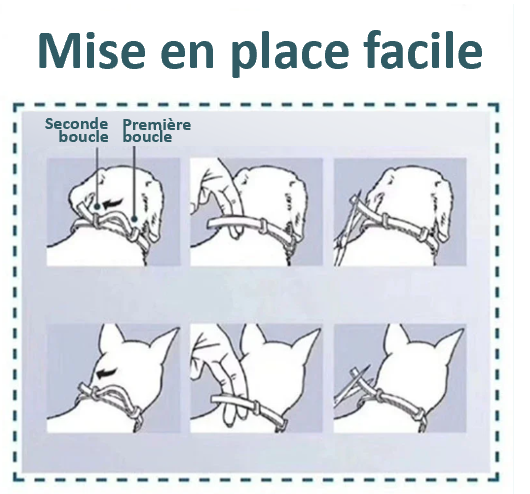 Mise en place facile

Seconde boucle

Première boucle