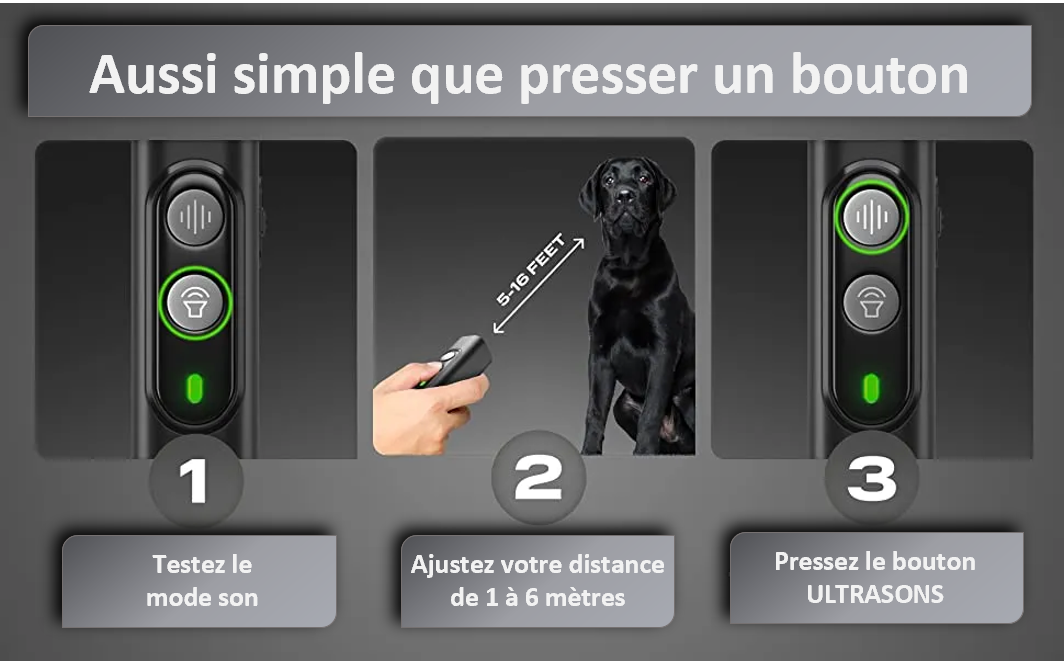 Aussi simple que presser un bouton

5-16 FEET

1

Testez le mode son

2

Ajustez votre distance de 1 à 6 mètres

3

Pressez le bouton ULTRASONS